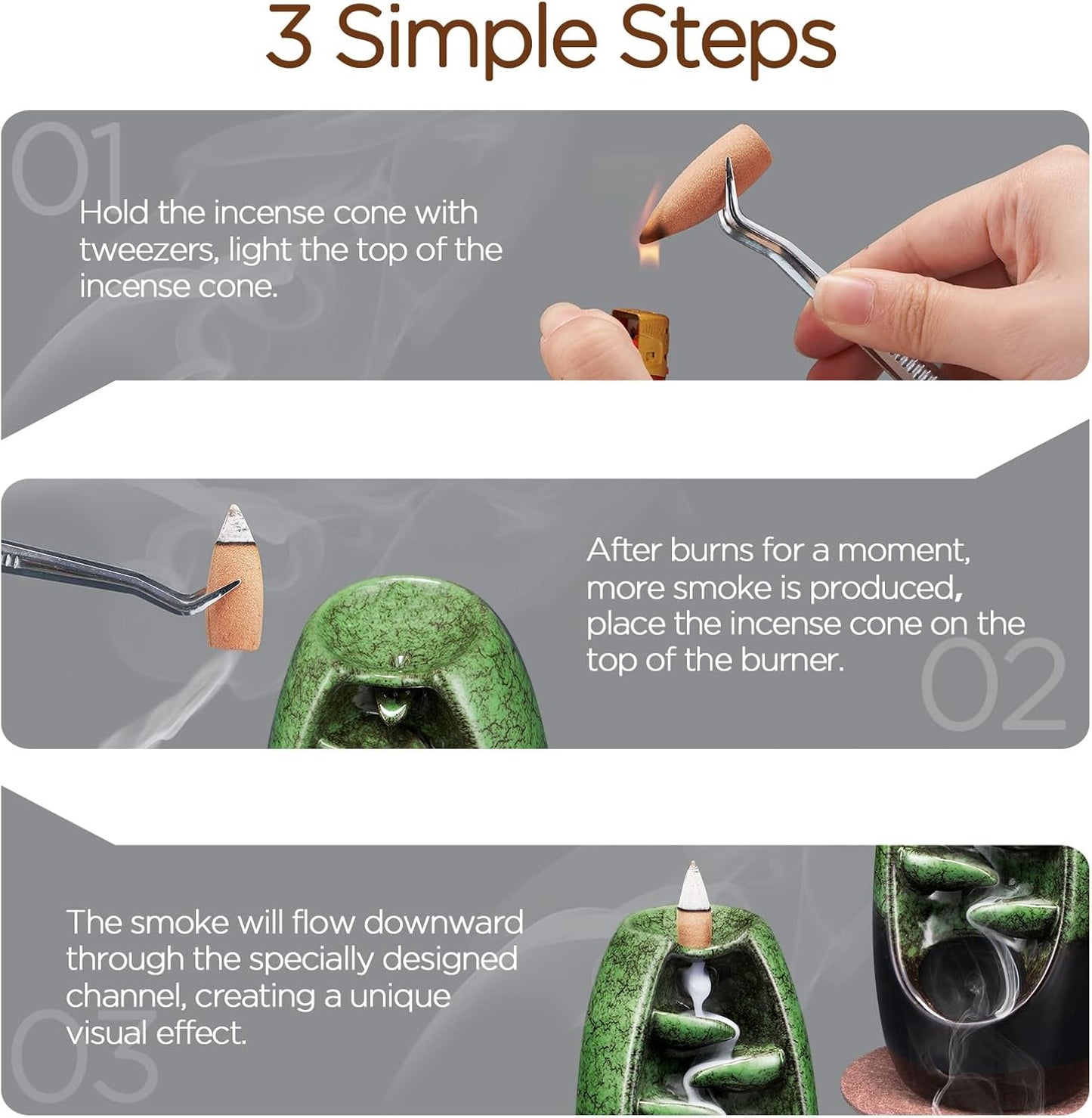 3 Simple Steps

01

Hold the incense cone with tweezers, light the top of the incense cone.

After burns for a moment, more smoke is produced, place the incense cone on the top of the burner.

02

The smoke will flow downward through the specially designed channel, creating a unique visual effect.

03