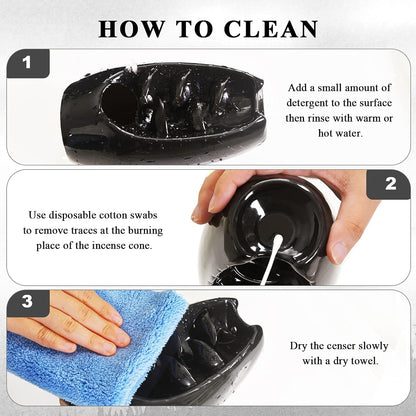 HOW TO CLEAN

1

Add a small amount of detergent to the surface then rinse with warm or hot water.

2

Use disposable cotton swabs to remove traces at the burning place of the incense cone.

3

Dry the censer slowly with a dry towel.