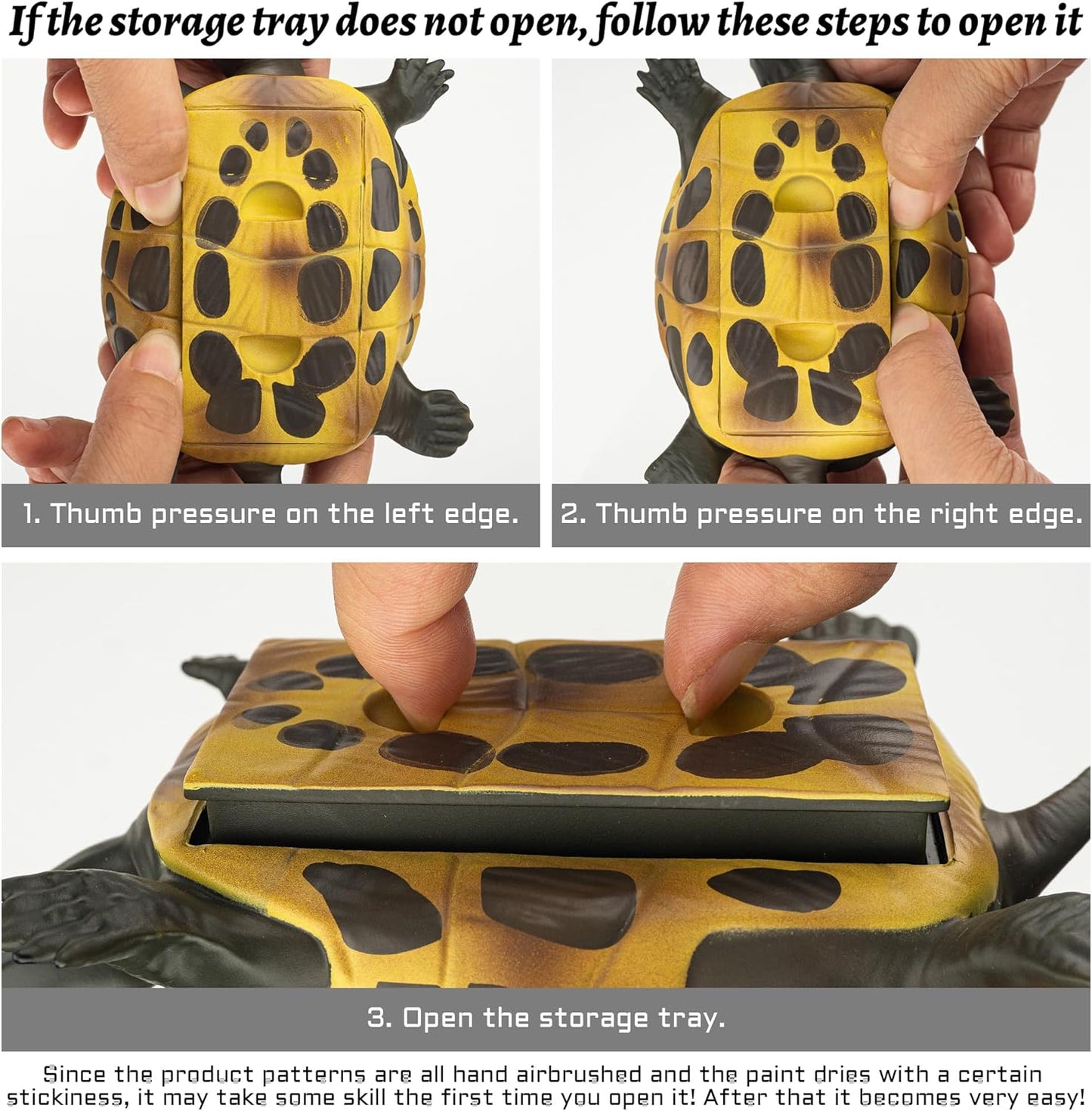 If the storage tray does not open, follow these steps to open it

1. Thumb pressure on the left edge.

2. Thumb pressure on the right edge.

3. Open the storage tray.

Since the product patterns are all hand airbrushed and the paint dries with a certain stickiness, it may take some skill the first time you open it! After that it becomes very easy!