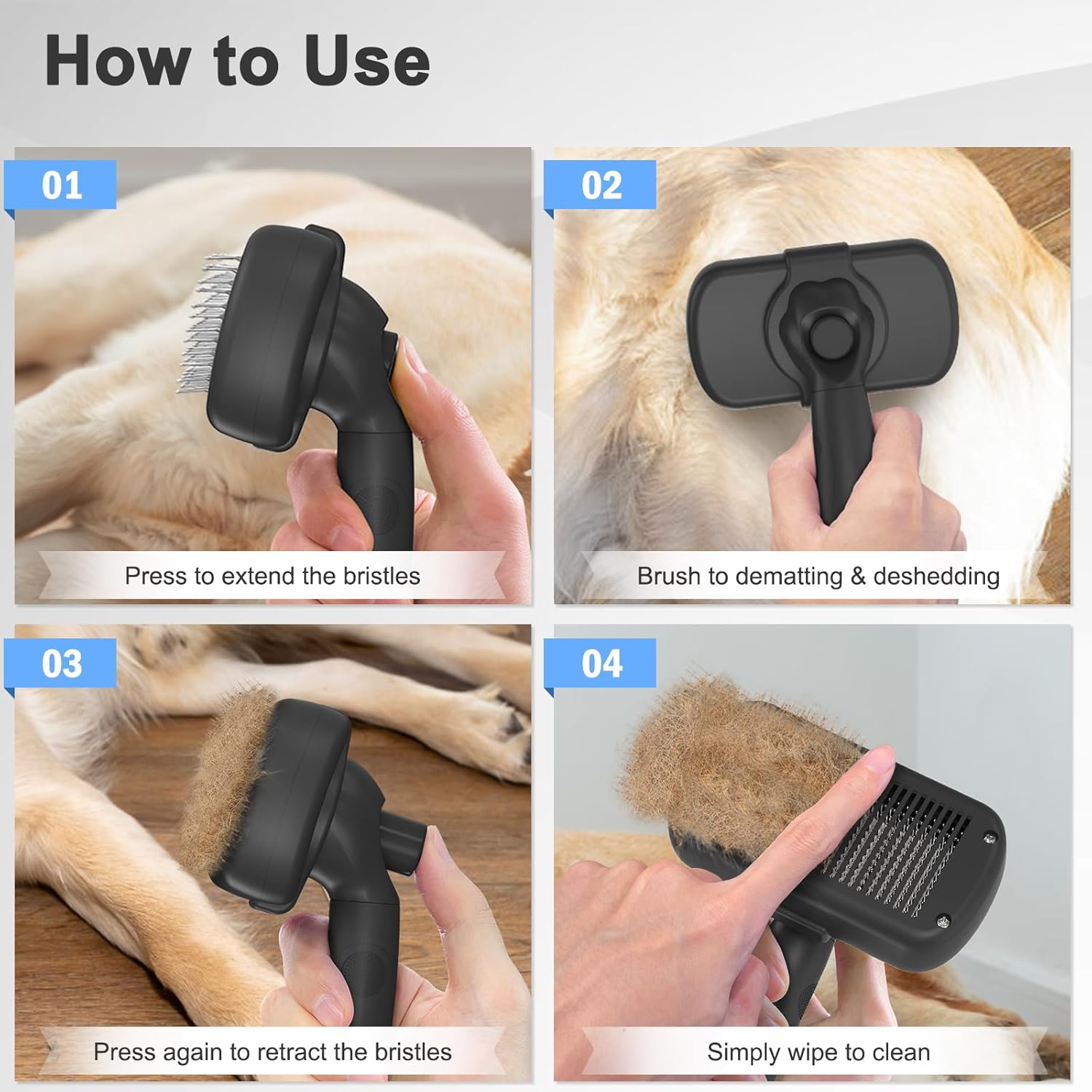 How to Use

01

Press to extend the bristles

02

Brush to dematting & deshedding

03

Press again to retract the bristles

04

Simply wipe to clean